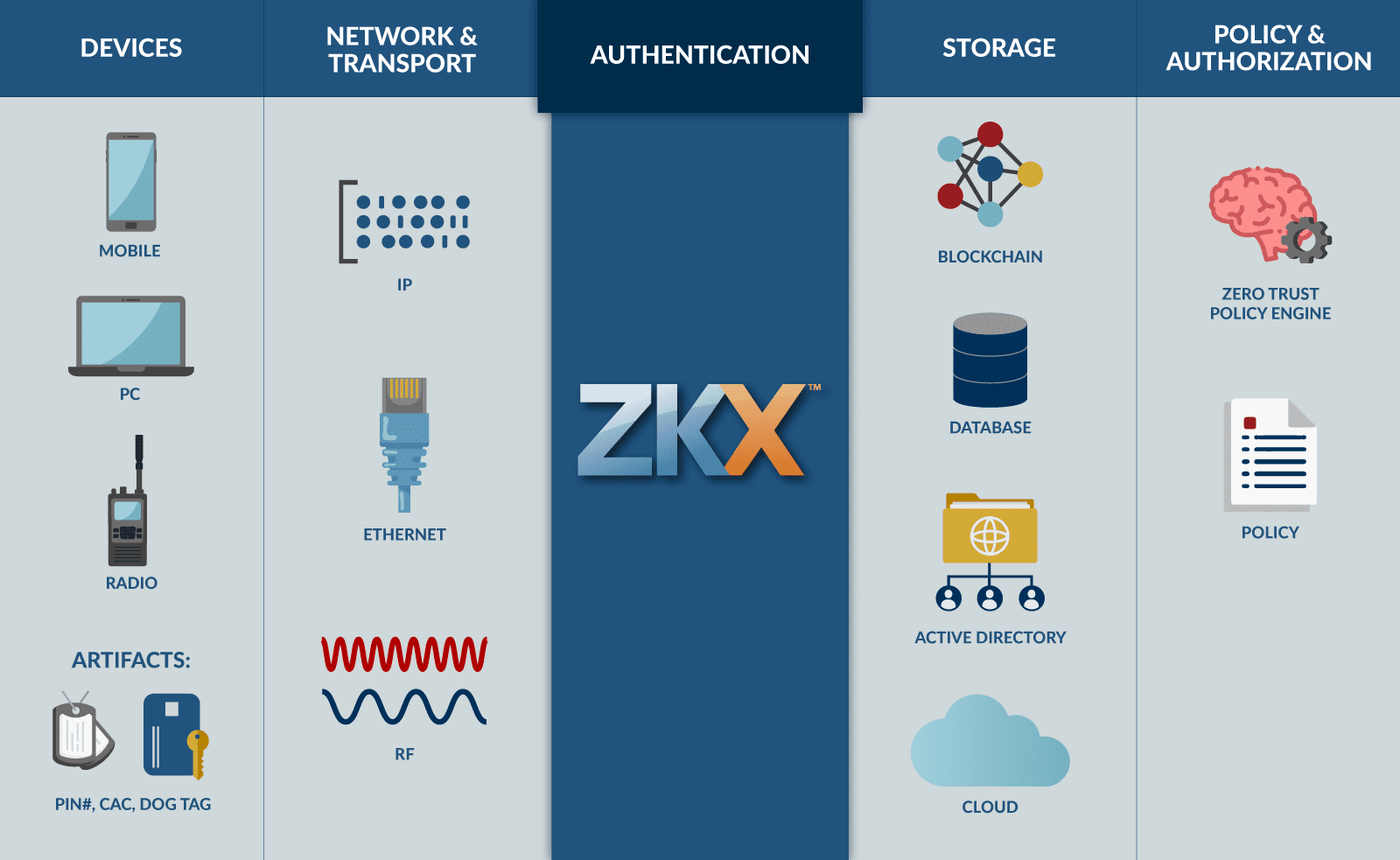 DEVICES

MOBILE

PC

RADIO

ARTIFACTS:

PIN#, CAC, DOG TAG

NETWORK & TRANSPORT

IP

ETHERNET

RF

AUTHENTICATION

ZKX™

STORAGE

BLOCKCHAIN

DATABASE

ACTIVE DIRECTORY

CLOUD

POLICY & AUTHORIZATION

ZERO TRUST POLICY ENGINE

POLICY