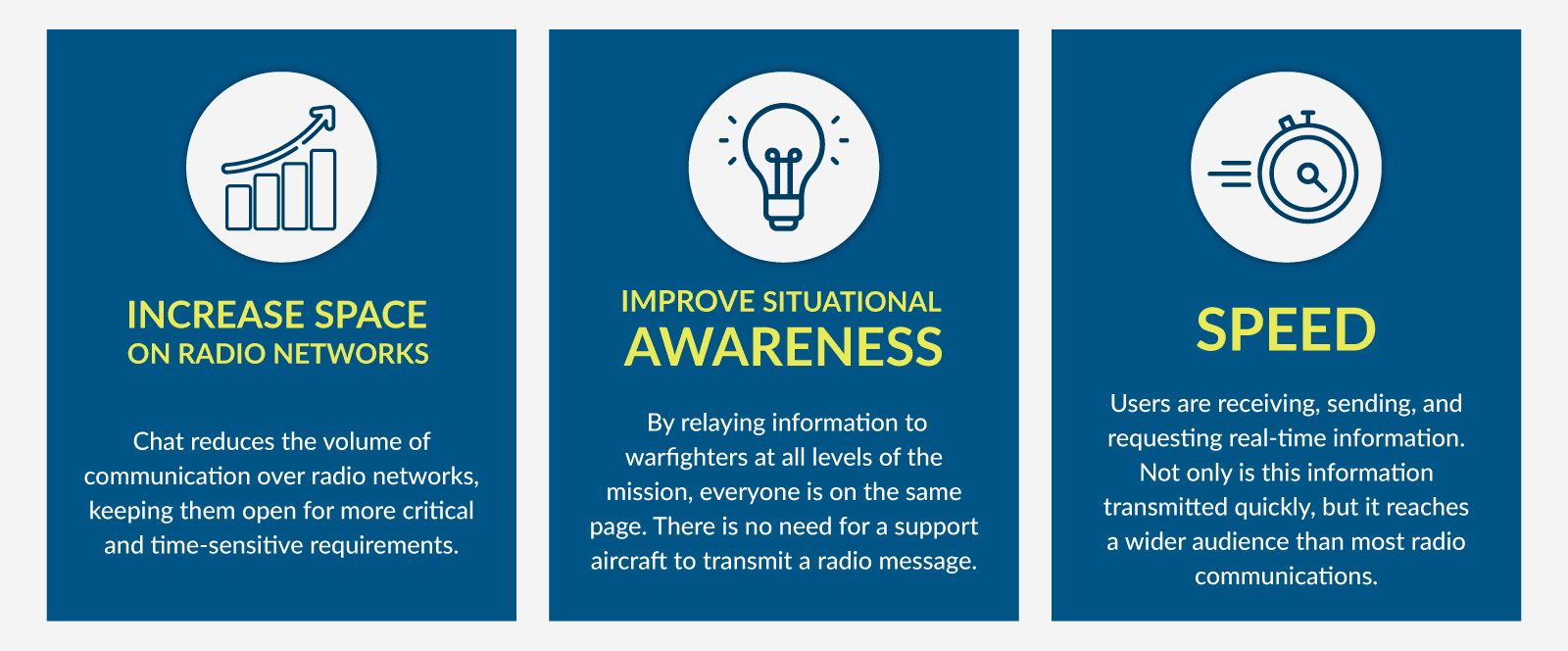 INCREASE SPACE
ON RADIO NETWORKS

Chat reduces the volume of communication over radio networks, keeping them open for more critical and time-sensitive requirements.

IMPROVE SITUATIONAL
AWARENESS

By relaying information to warfighters at all levels of the mission, everyone is on the same page. There is no need for a support aircraft to transmit a radio message.

SPEED

Users are receiving, sending, and requesting real-time information. Not only is this information transmitted quickly, but it reaches a wider audience than most radio communications.